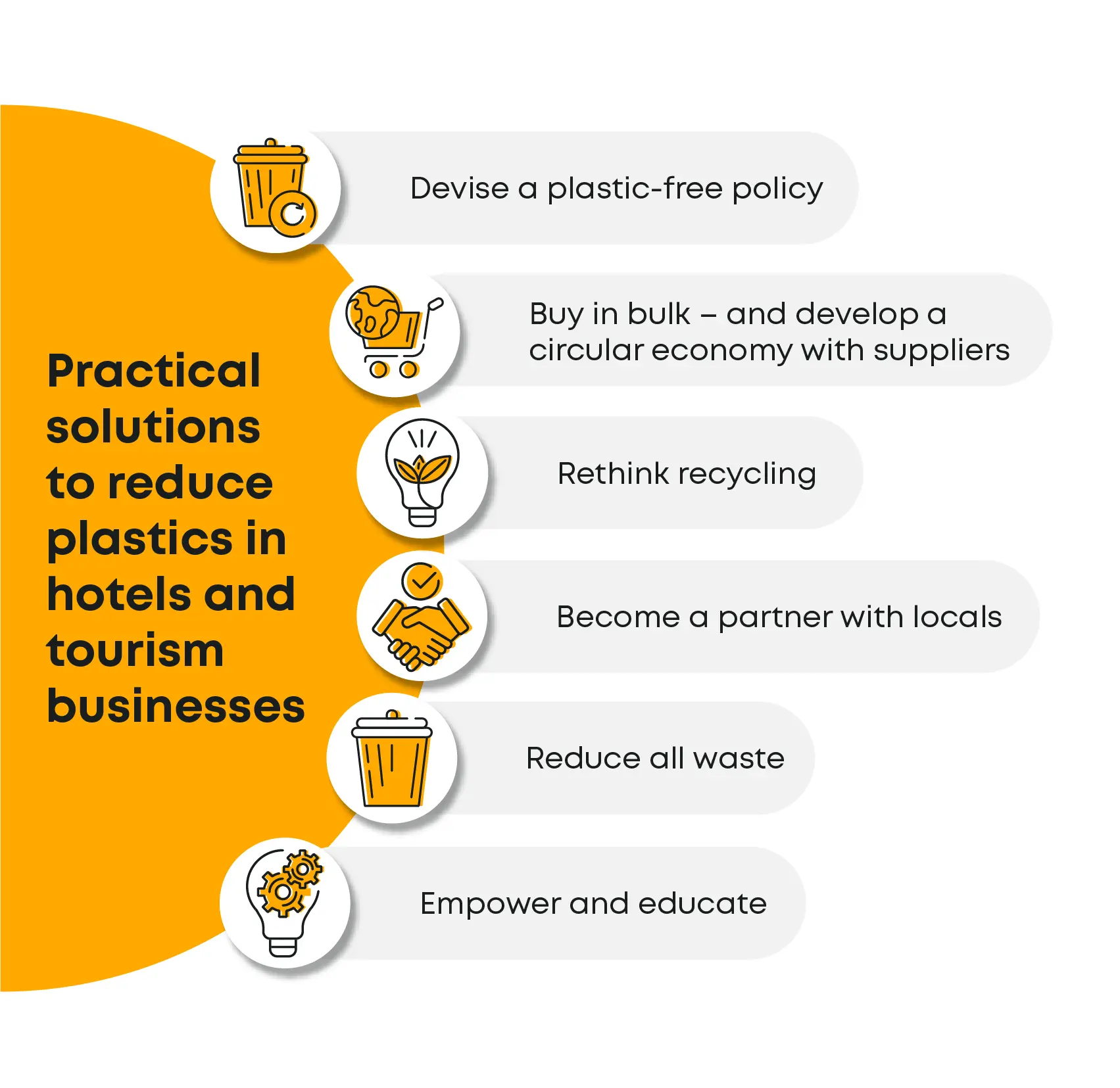 Practical solutions to reduce plastics in hotels and tourism businesses

Devise a plastic-free policy

Buy in bulk – and develop a circular economy with suppliers

Rethink recycling

Become a partner with locals

Reduce all waste

Empower and educate